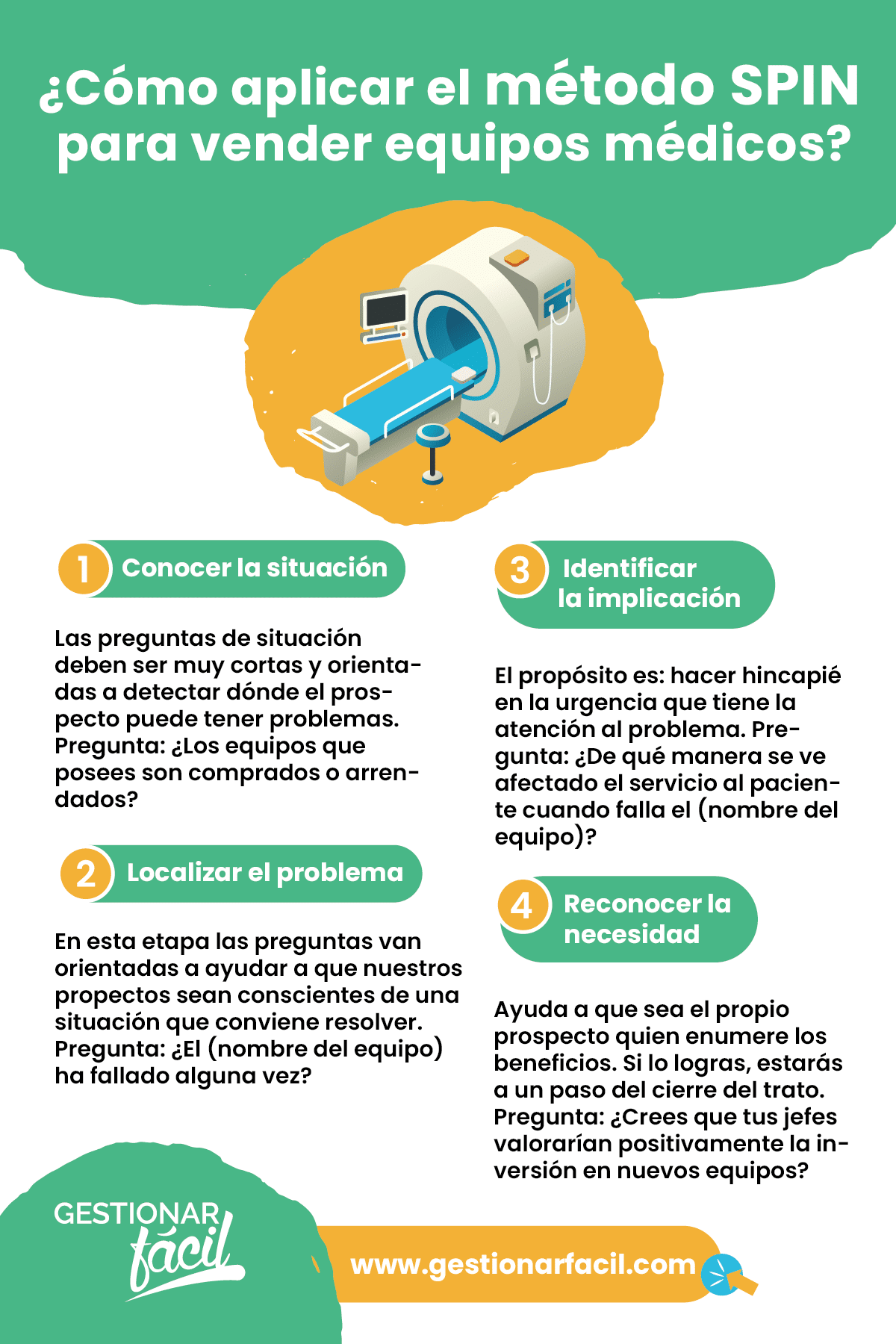 ¿Cómo aplicar el método SPIN para vender equipos médicos?

1 Conocer la situación

Las preguntas de situación deben ser muy cortas y orientadas a detectar dónde el prospecto puede tener problemas. Pregunta: ¿Los equipos que posees son comprados o arrendados?

2 Localizar el problema

En esta etapa las preguntas van orientadas a ayudar a que nuestros propectos sean conscientes de una situación que conviene resolver. Pregunta: ¿El (nombre del equipo) ha fallado alguna vez?

3 Identificar la implicación

El propósito es: hacer hincapié en la urgencia que tiene la atención al problema. Pregunta: ¿De qué manera se ve afectado el servicio al paciente cuando falla el (nombre del equipo)?

4 Reconocer la necesidad

Ayuda a que sea el propio prospecto quien enumere los beneficios. Si lo logras, estarás a un paso del cierre del trato. Pregunta: ¿Crees que tus jefes valorarían positivamente la inversión en nuevos equipos?

GESTIONAR fácil

www.gestionarfacil.com